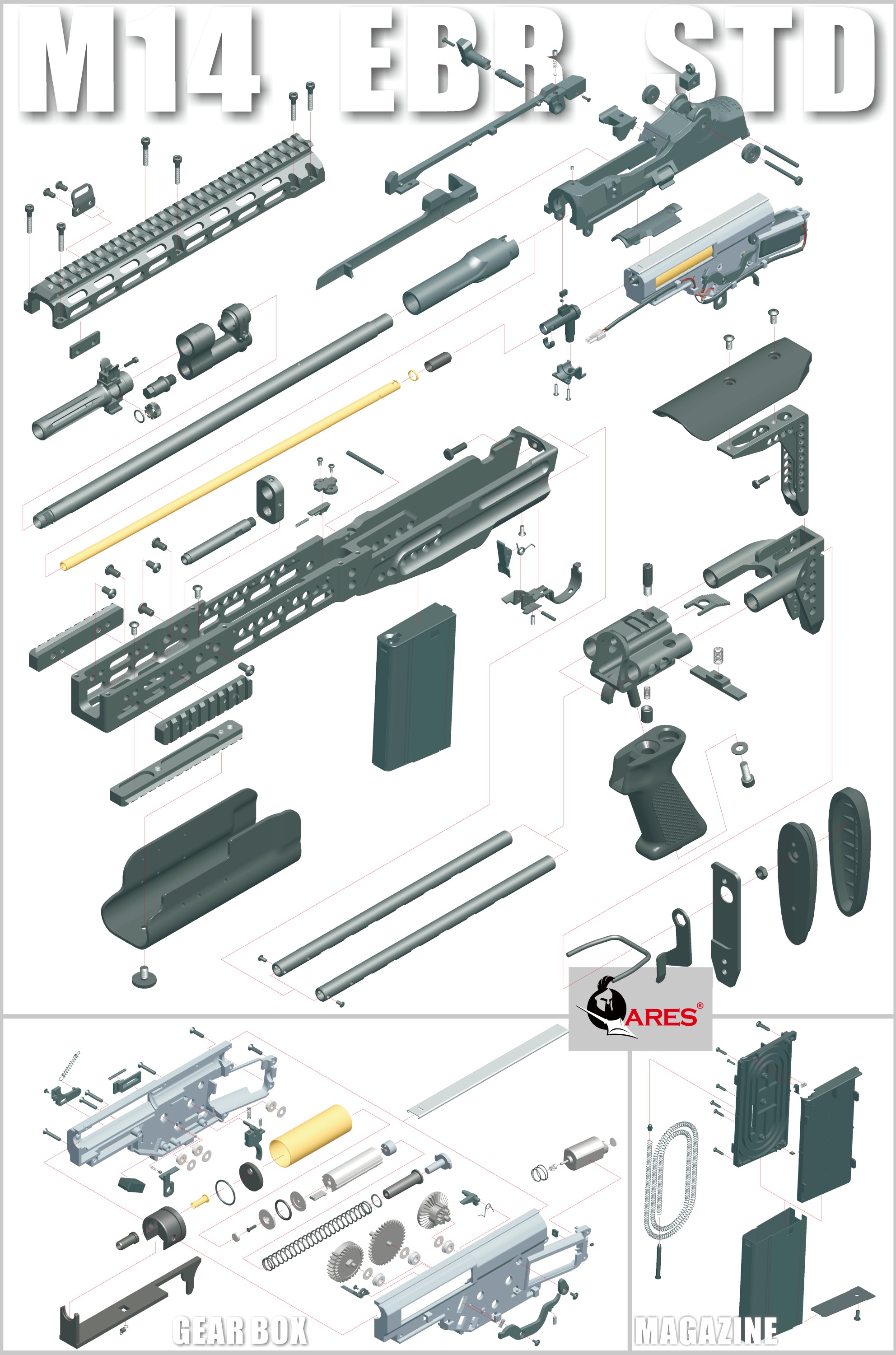 M14 EBR STD

ARES®

GEAR BOX

MAGAZINE